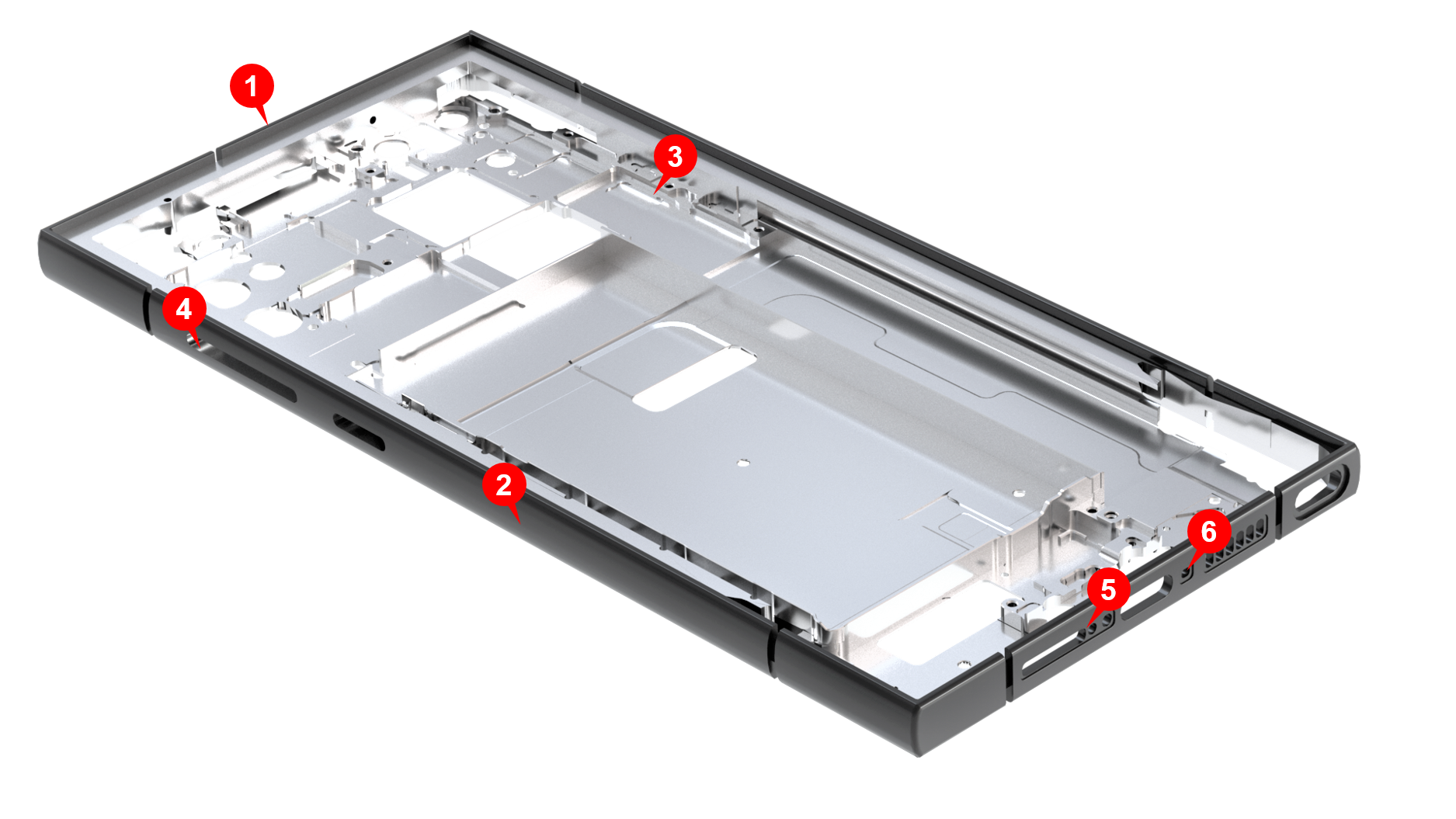 1
3
4
2
6
5